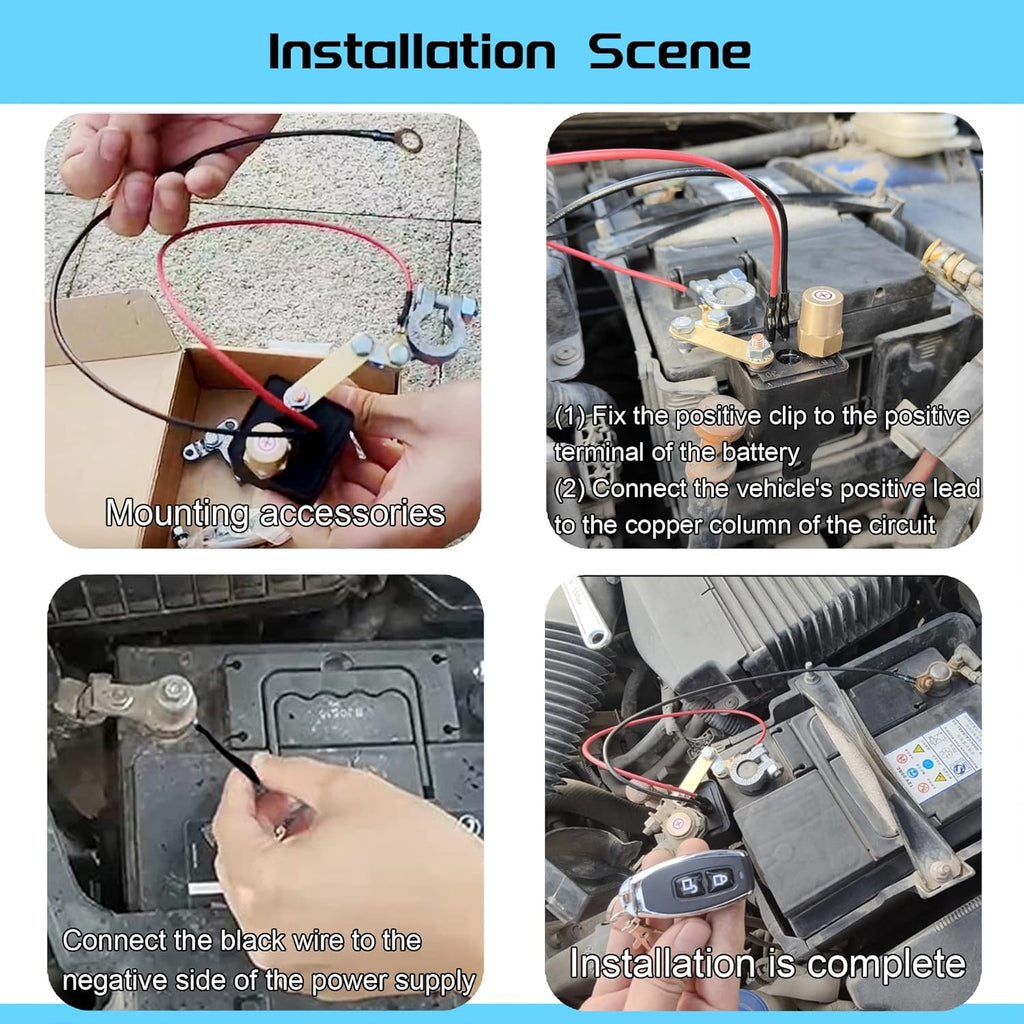 Installation Scene

Mounting accessories

(1) Fix the positive clip to the positive terminal of the battery
(2) Connect the vehicle's positive lead to the copper column of the circuit

Connect the black wire to the negative side of the power supply

Installation is complete